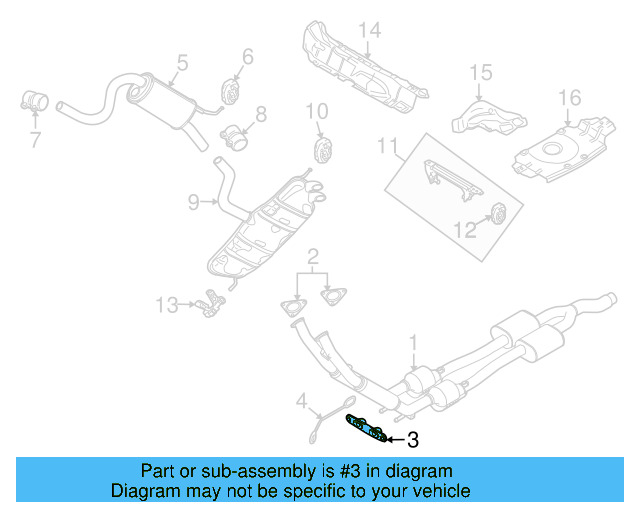 14
5
6
15
16
7
8
10
11
9
12
2
13
1
4
3

Part or sub-assembly is #3 in diagram
Diagram may not be specific to your vehicle