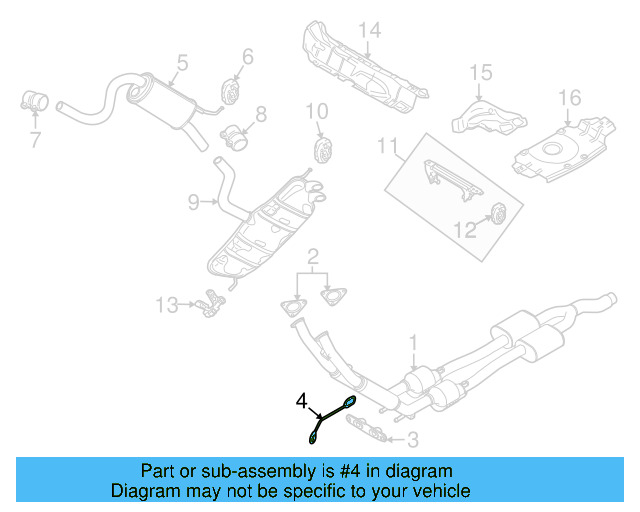 14
5
6
15
16
7
8
10
11
9
12
2
13
1
4
3

Part or sub-assembly is #4 in diagram
Diagram may not be specific to your vehicle