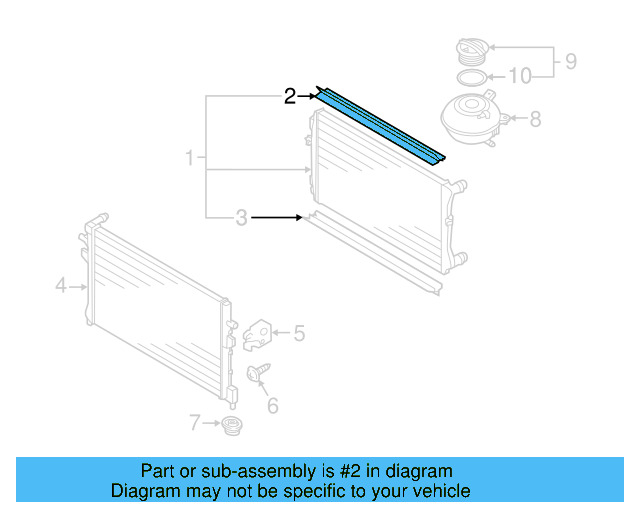 9
10
2
8
1
3
4
5
6
7

Part or sub-assembly is #2 in diagram
Diagram may not be specific to your vehicle