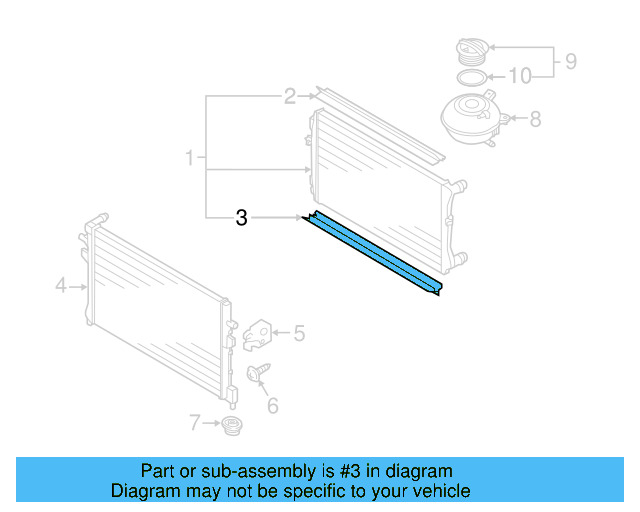 9
10
2
8
1
3
4
5
6
7

Part or sub-assembly is #3 in diagram
Diagram may not be specific to your vehicle