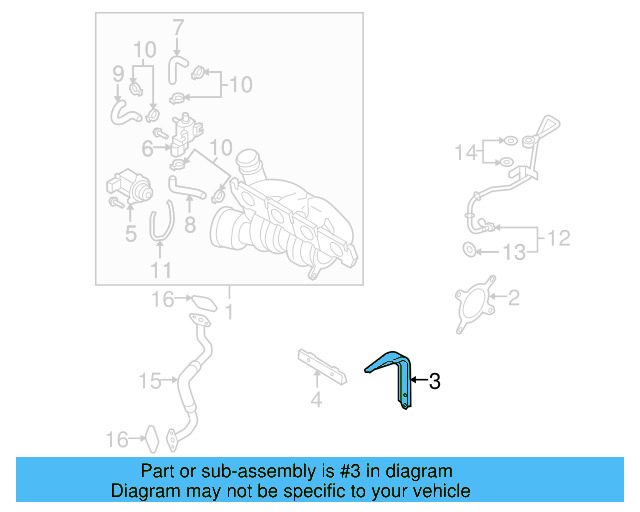 7
10
9
10
6
10
5
8
11
14
12
13
2
16
1
15
4
3
16

Part or sub-assembly is #3 in diagram
Diagram may not be specific to your vehicle