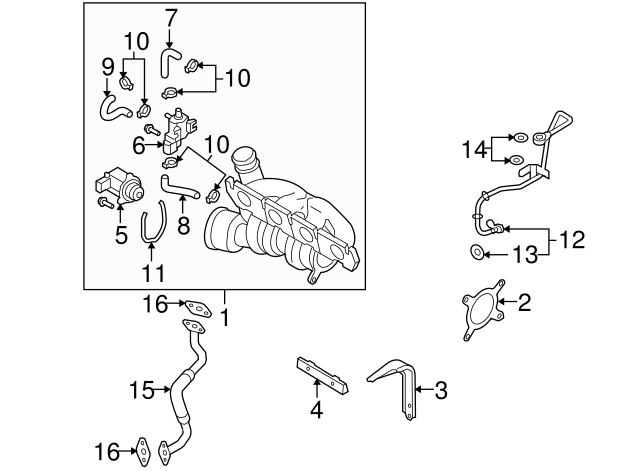 7
10
9
10
6
10
5
8
11
14
12
13
16
1
2
15
4
3
16