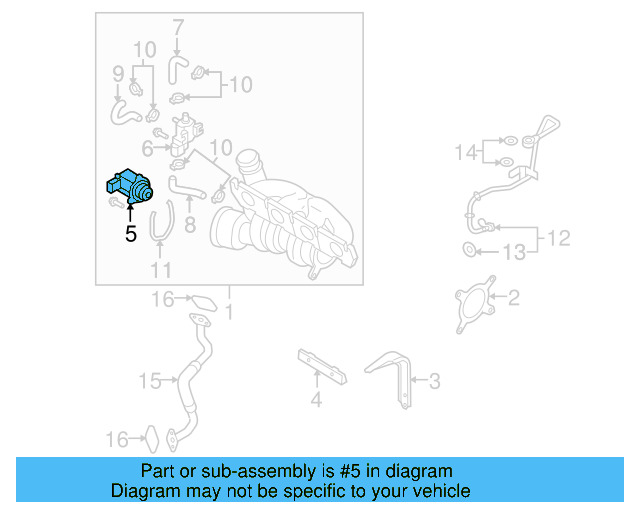 7
10
9
10
6
10
5
8
11
14
12
13
16
1
2
15
4
3
16

Part or sub-assembly is #5 in diagram
Diagram may not be specific to your vehicle