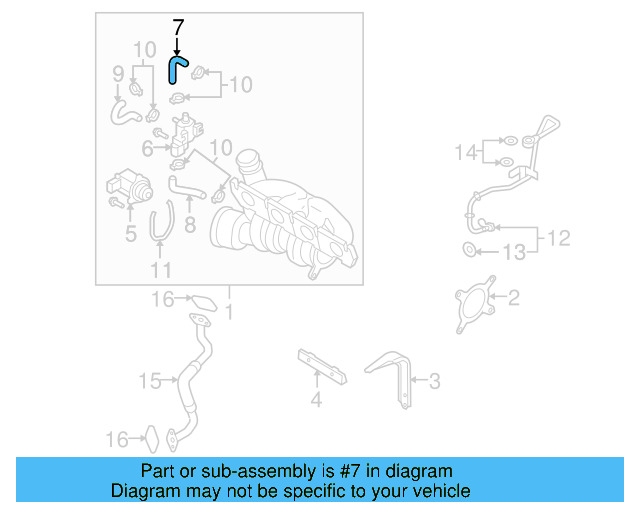 7
10
9
10
6
10
14
5
8
11
12
13
16
1
2
15
4
3
16

Part or sub-assembly is #7 in diagram
Diagram may not be specific to your vehicle