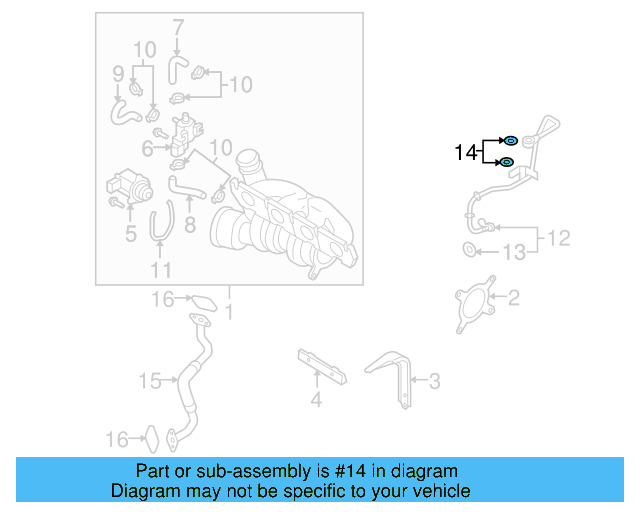 7
10
9
10
6
10
5
8
11
14
12
13
2
16
1
15
4
3
16

Part or sub-assembly is #14 in diagram
Diagram may not be specific to your vehicle