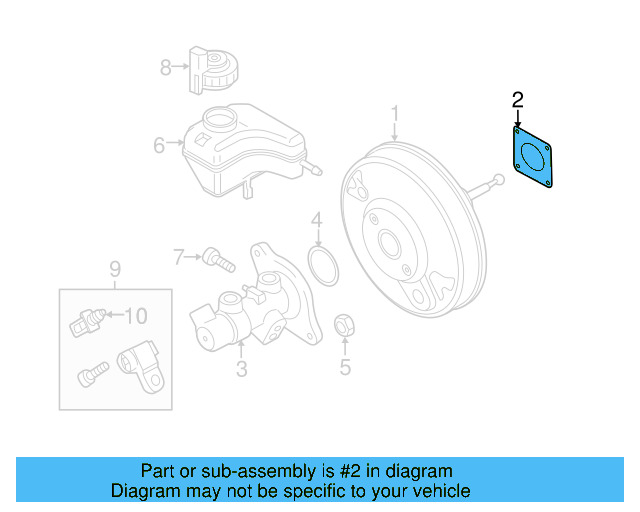 8
6
1
2
4
7
9
10
3
5

Part or sub-assembly is #2 in diagram
Diagram may not be specific to your vehicle