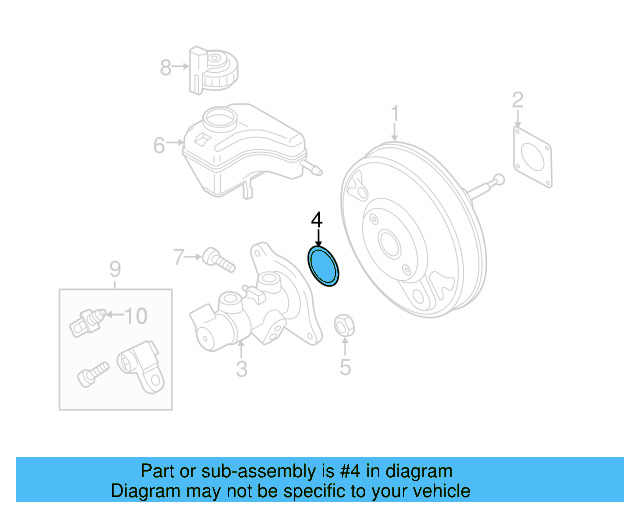 8
6
1
2
4
7
9
10
3
5

Part or sub-assembly is #4 in diagram
Diagram may not be specific to your vehicle