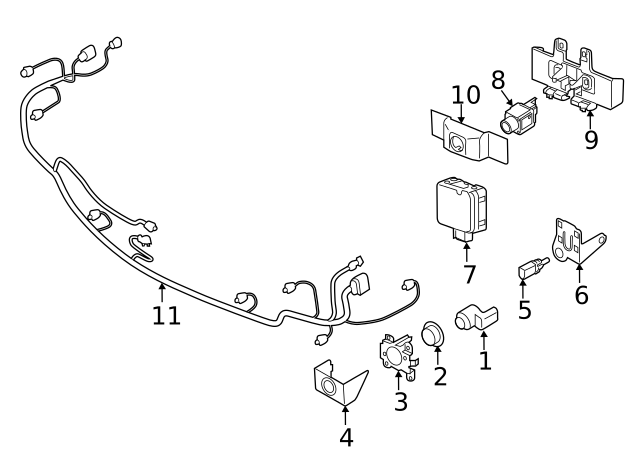 10
8
9
7
6
5
11
1
2
3
4