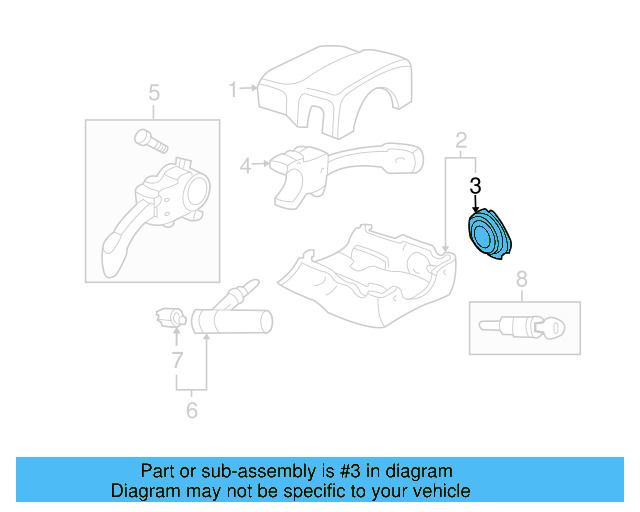 5

1

4

2

3

8

7

6

Part or sub-assembly is #3 in diagram
Diagram may not be specific to your vehicle