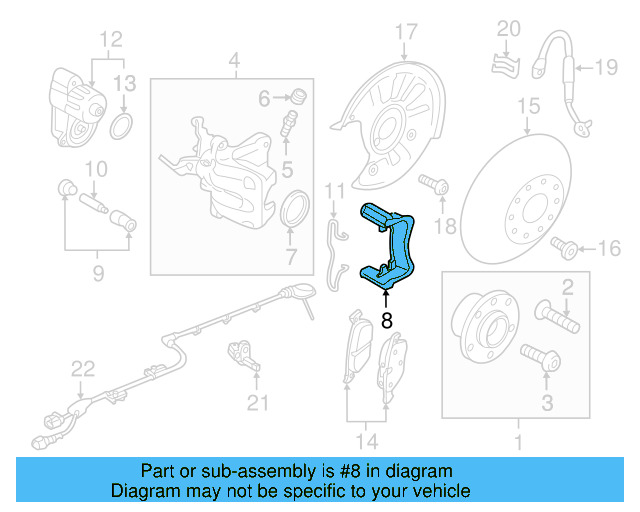 12
13
4
6
5
7
17
20
19
15
10
9
11
18
16
8
2
3
1
22
21
14

Part or sub-assembly is #8 in diagram
Diagram may not be specific to your vehicle