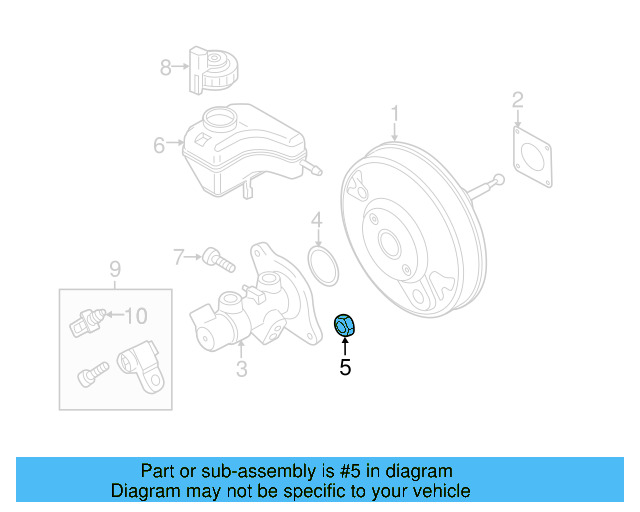 8
6
1
2
4
7
9
10
3
5

Part or sub-assembly is #5 in diagram
Diagram may not be specific to your vehicle