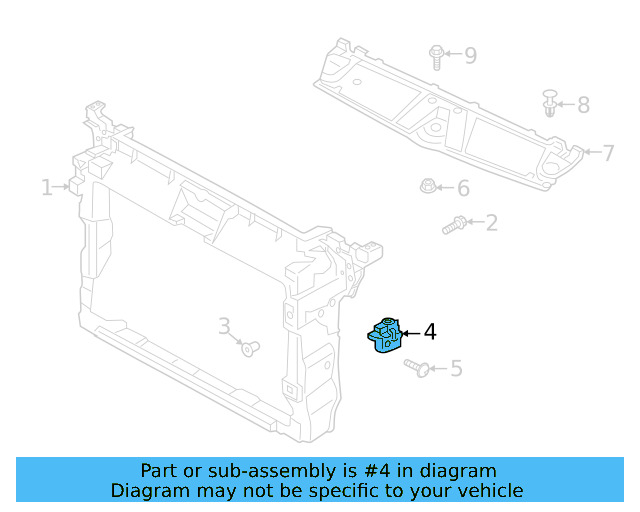 9
8
7
1
6
2
3
4
5

Part or sub-assembly is #4 in diagram
Diagram may not be specific to your vehicle