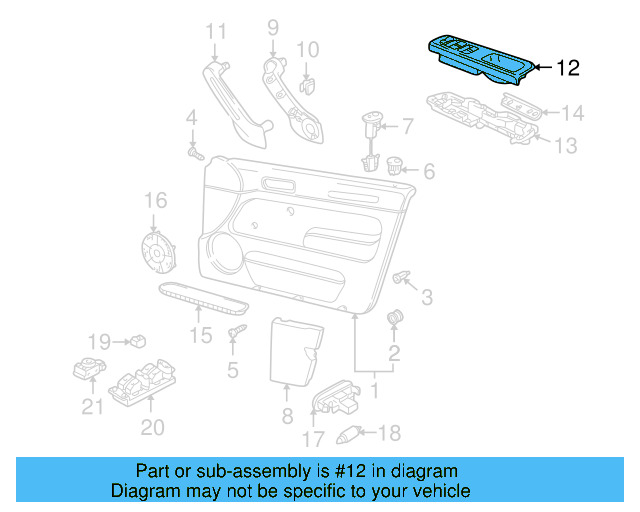 11
9
10
12
4
7
14
13
6
16
3
15
19
5
2
21
20
8
1
17
18

Part or sub-assembly is #12 in diagram
Diagram may not be specific to your vehicle