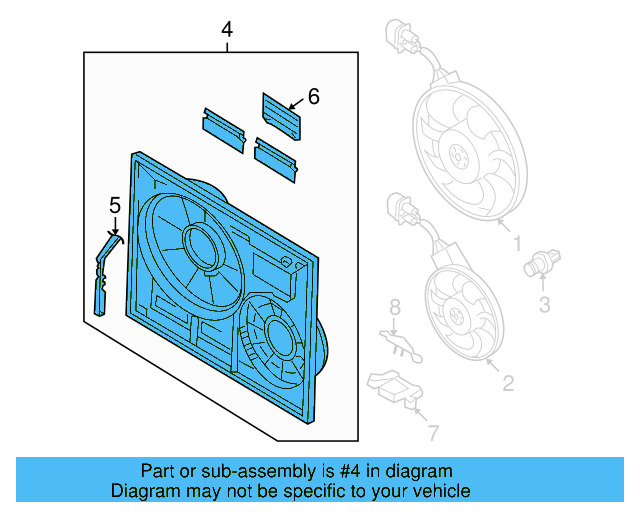 4
6
5
1
3
8
2
7
Part or sub-assembly is #4 in diagram
Diagram may not be specific to your vehicle