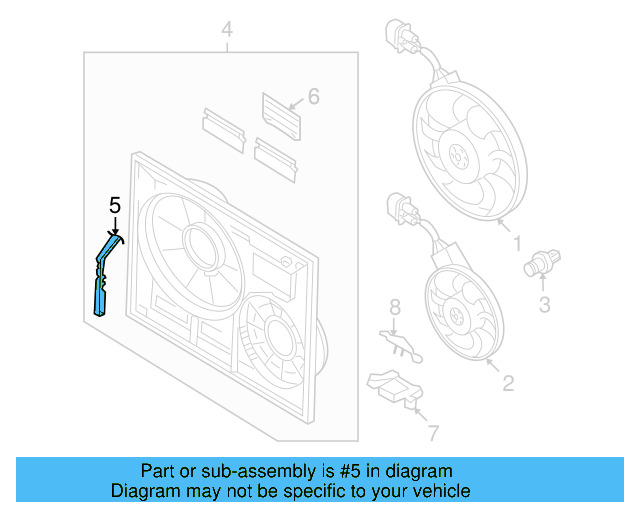 4
6
5
1
3
8
2
7

Part or sub-assembly is #5 in diagram
Diagram may not be specific to your vehicle