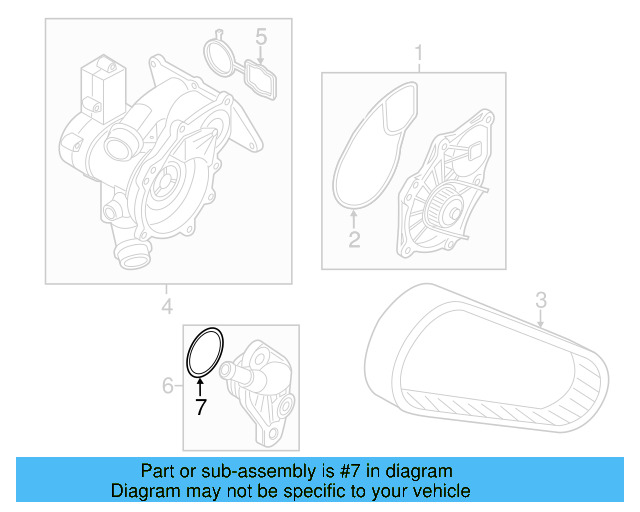 5
1
2
4
3
6
7

Part or sub-assembly is #7 in diagram
Diagram may not be specific to your vehicle