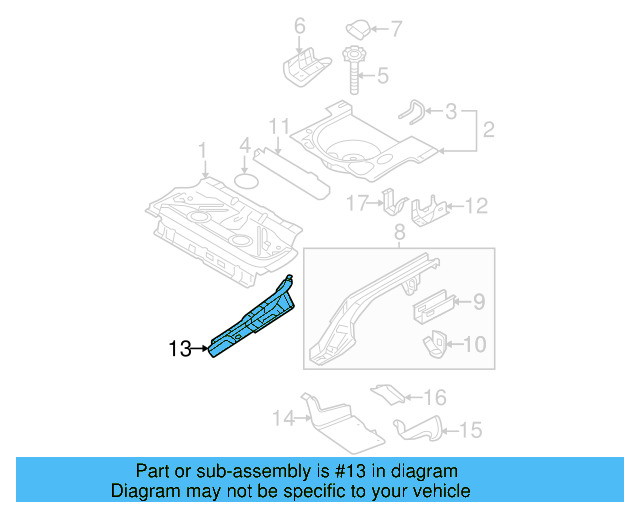 6
7
5
3
2
11
1
4
17
12
8
9
10
13
16
14
15

Part or sub-assembly is #13 in diagram
Diagram may not be specific to your vehicle