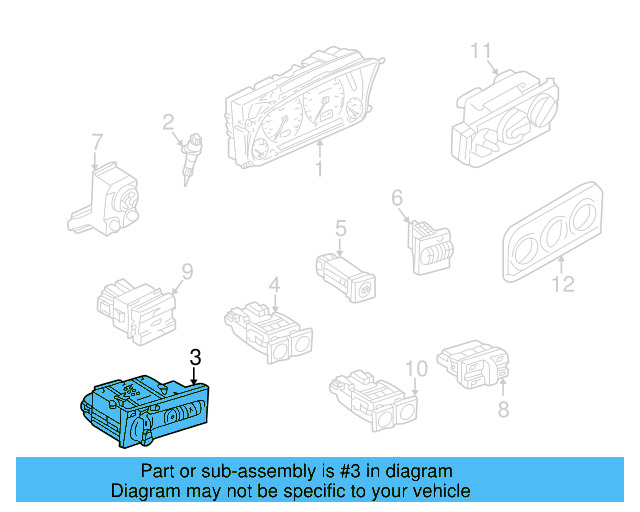 11
2
7
1
6
5
12
9
4
3
10
8

Part or sub-assembly is #3 in diagram
Diagram may not be specific to your vehicle