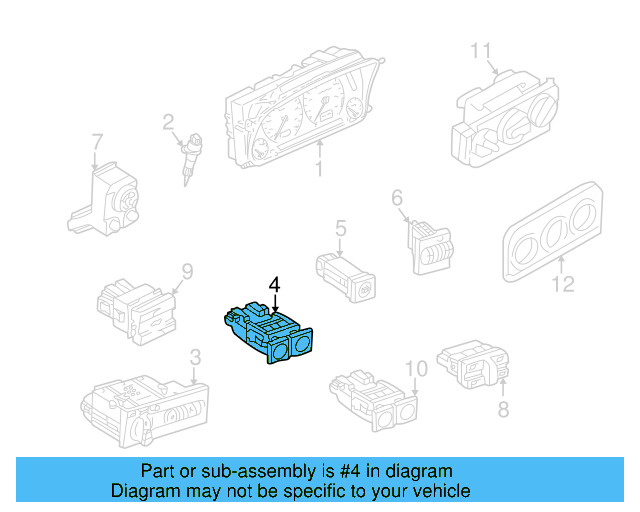 11
2
7
1
6
5
12
9
4
3
10
8

Part or sub-assembly is #4 in diagram
Diagram may not be specific to your vehicle