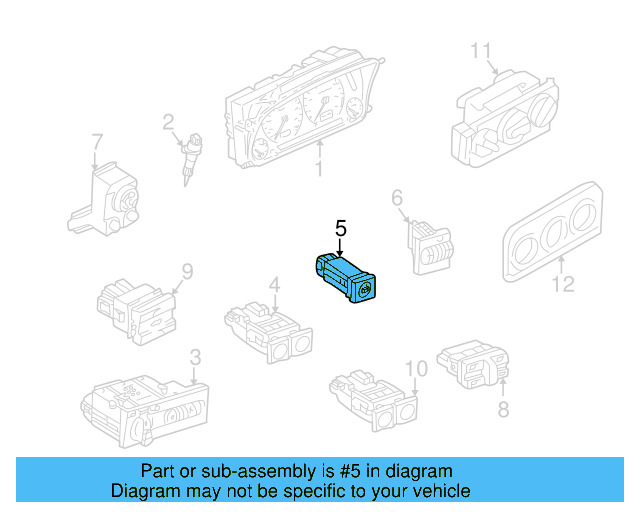 11

2

7

1

6

5

12

9

4

3

10

8

Part or sub-assembly is #5 in diagram
Diagram may not be specific to your vehicle