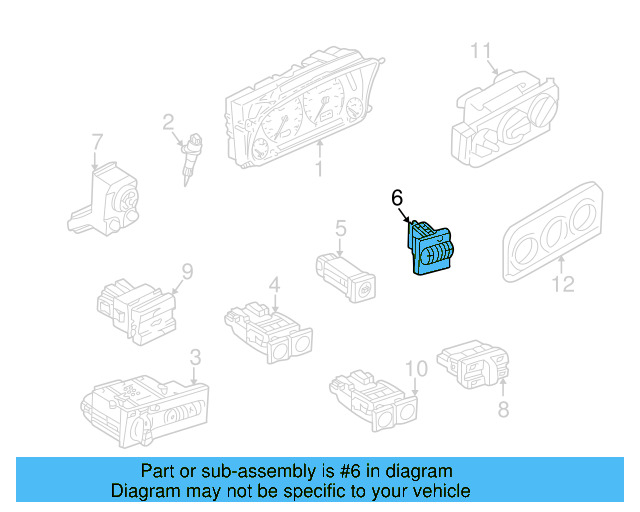 11

2

7

1

6

5

12

9

4

3

10

8

Part or sub-assembly is #6 in diagram
Diagram may not be specific to your vehicle