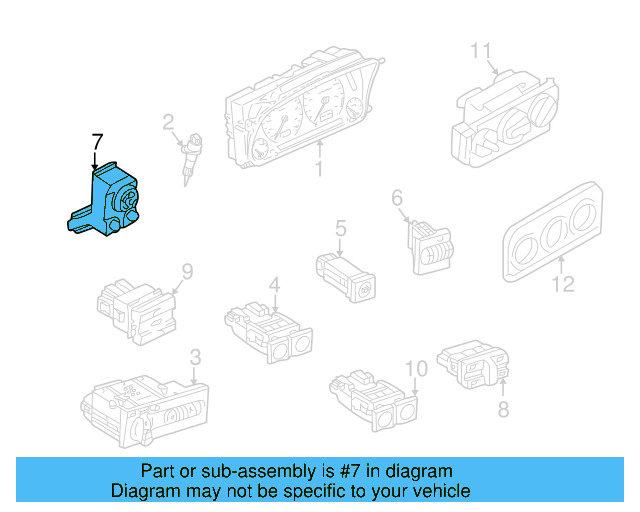 7
2
1
11
6
5
12
9
4
3
10
8

Part or sub-assembly is #7 in diagram
Diagram may not be specific to your vehicle