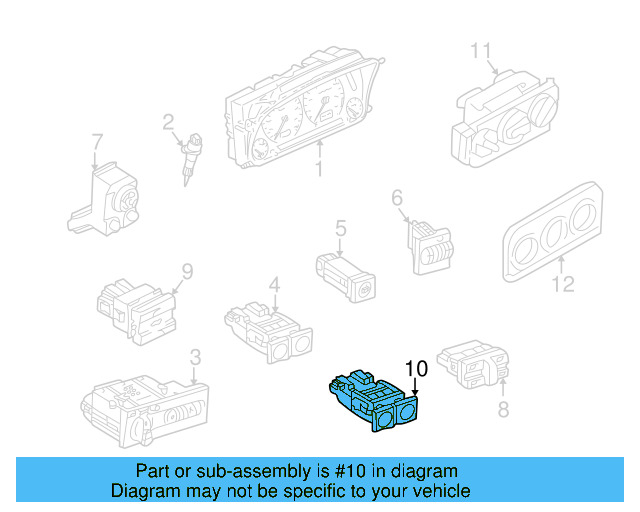 11

2

7

1

6

5

12

9

4

3

10

8

Part or sub-assembly is #10 in diagram
Diagram may not be specific to your vehicle