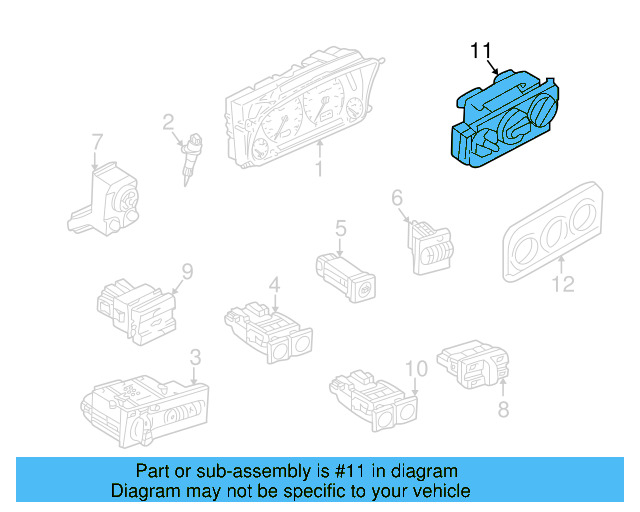 11

2

7

1

6

5

12

9

4

3

10

8

Part or sub-assembly is #11 in diagram
Diagram may not be specific to your vehicle