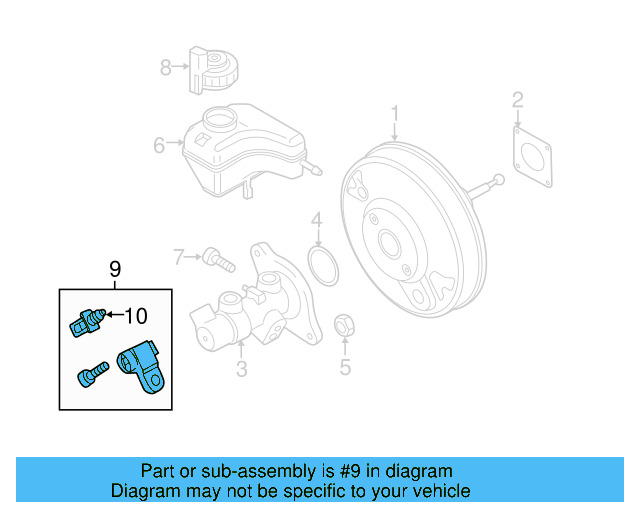 8
6
1
2
4
7
9
10
3
5

Part or sub-assembly is #9 in diagram
Diagram may not be specific to your vehicle