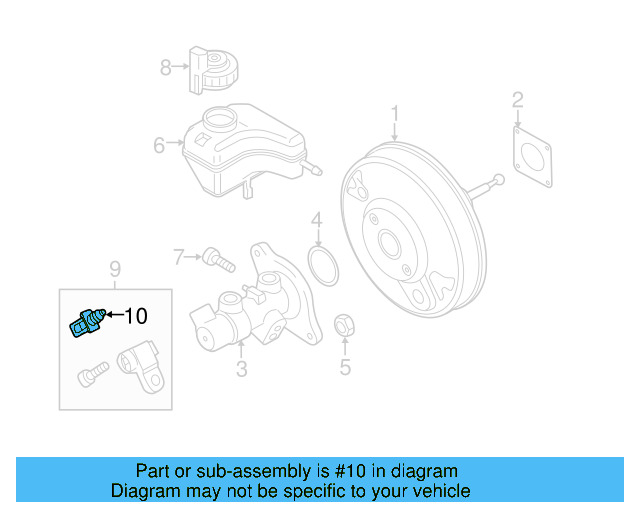 8
6
1
2
4
7
9
10
3
5

Part or sub-assembly is #10 in diagram
Diagram may not be specific to your vehicle