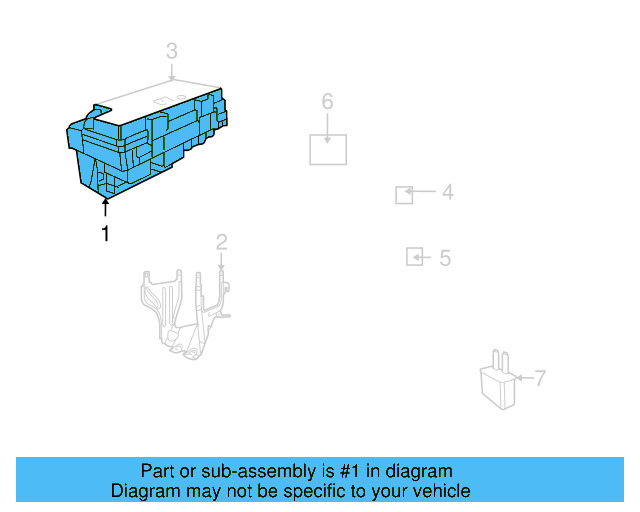 3

6

4

1

2

5

7

Part or sub-assembly is #1 in diagram
Diagram may not be specific to your vehicle