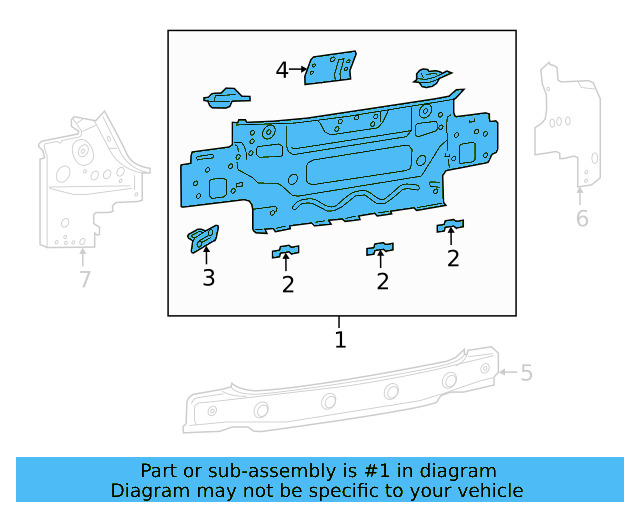 4

6

7

3

2

2

2

1

5

Part or sub-assembly is #1 in diagram
Diagram may not be specific to your vehicle