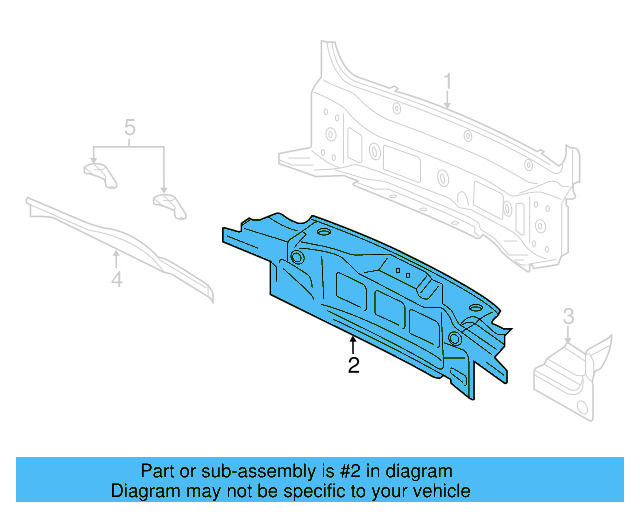 1

5

4

2

3

Part or sub-assembly is #2 in diagram
Diagram may not be specific to your vehicle