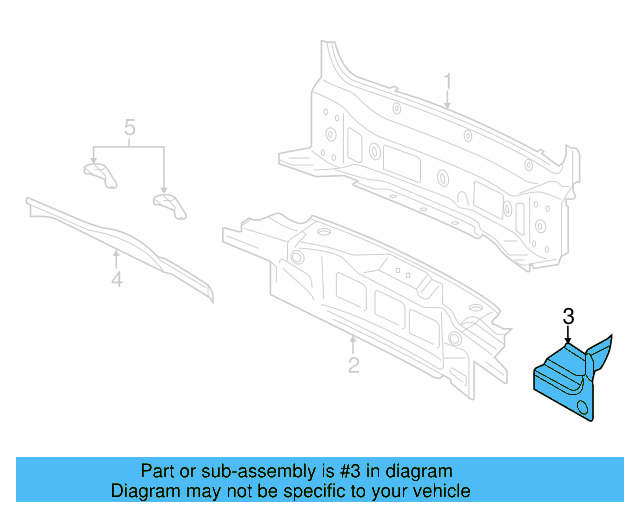 1
5
4
2
3
Part or sub-assembly is #3 in diagram
Diagram may not be specific to your vehicle