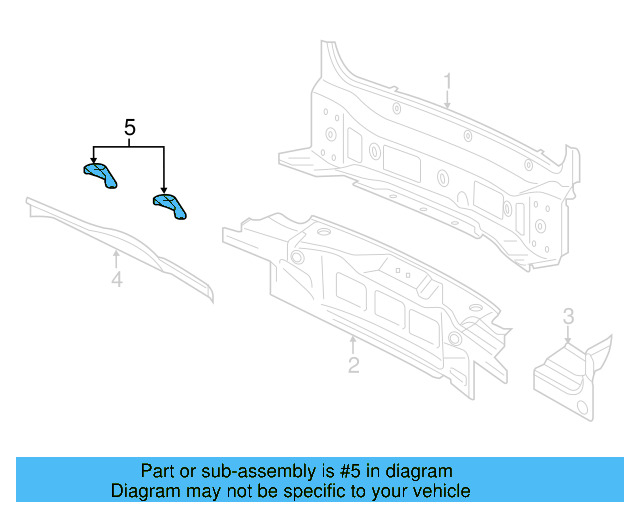 5

1

4

2

3

Part or sub-assembly is #5 in diagram
Diagram may not be specific to your vehicle