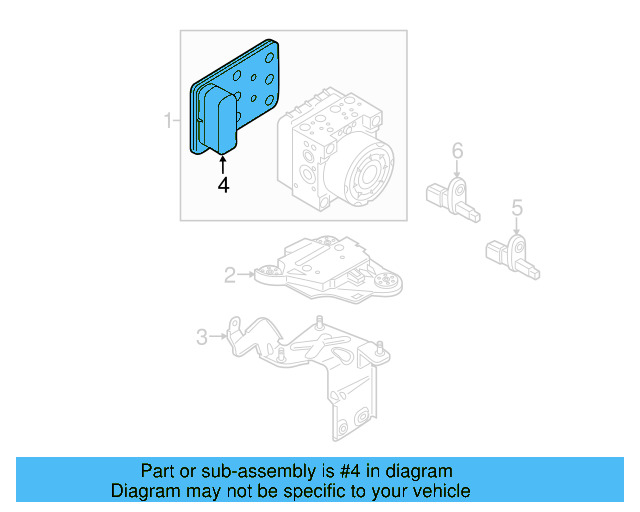 1
4
6
5
2
3

Part or sub-assembly is #4 in diagram
Diagram may not be specific to your vehicle