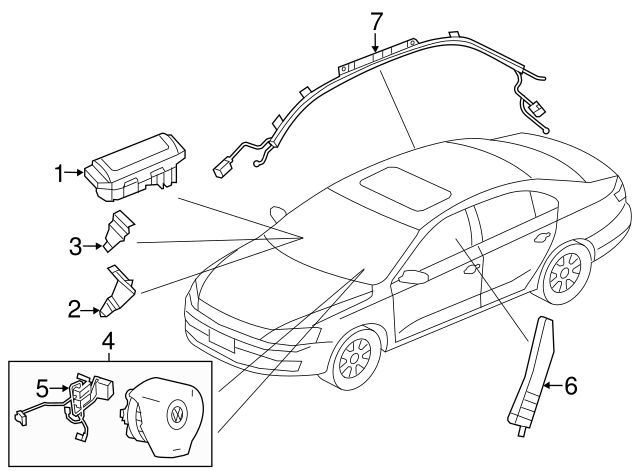 7
1
3
2
4
5
6