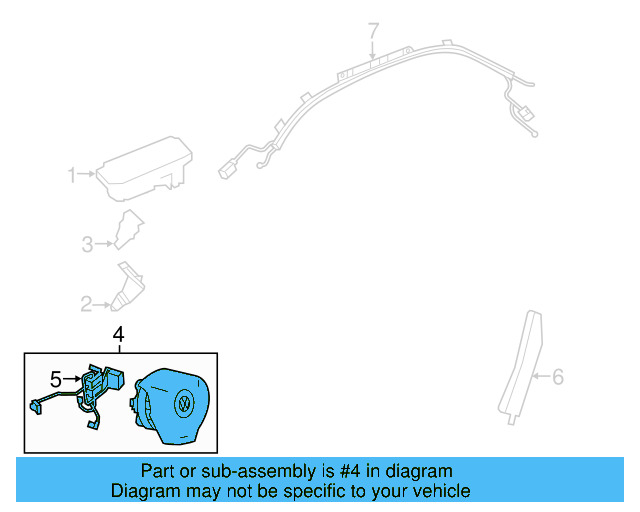 7

1

3

2

4

5

6

Part or sub-assembly is #4 in diagram
Diagram may not be specific to your vehicle