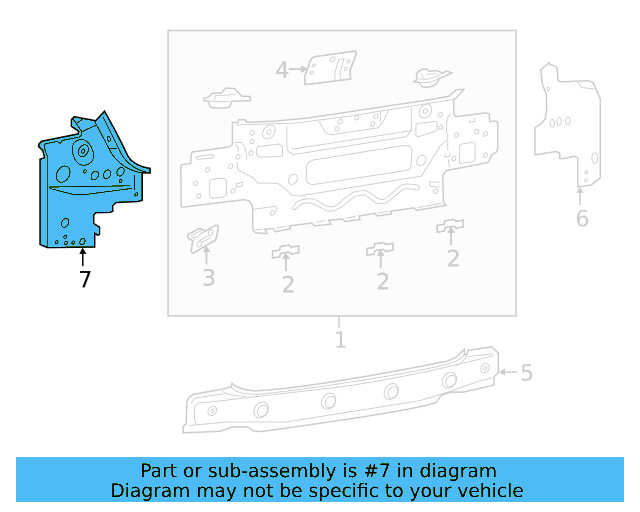 4
6
7
3
2
2
2
1
5

Part or sub-assembly is #7 in diagram
Diagram may not be specific to your vehicle