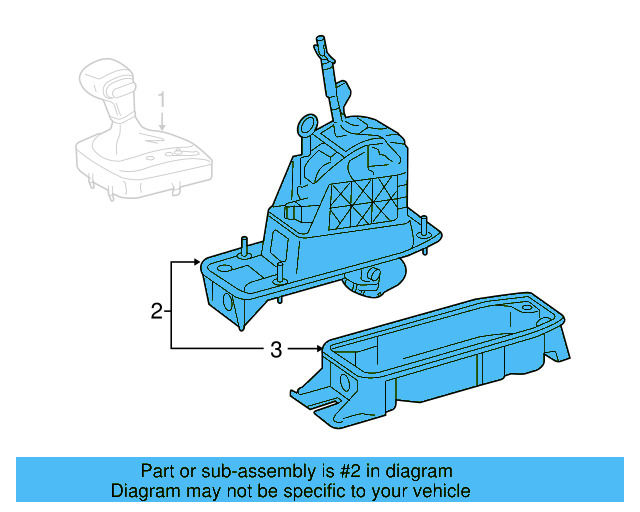 1

2

3

Part or sub-assembly is #2 in diagram
Diagram may not be specific to your vehicle