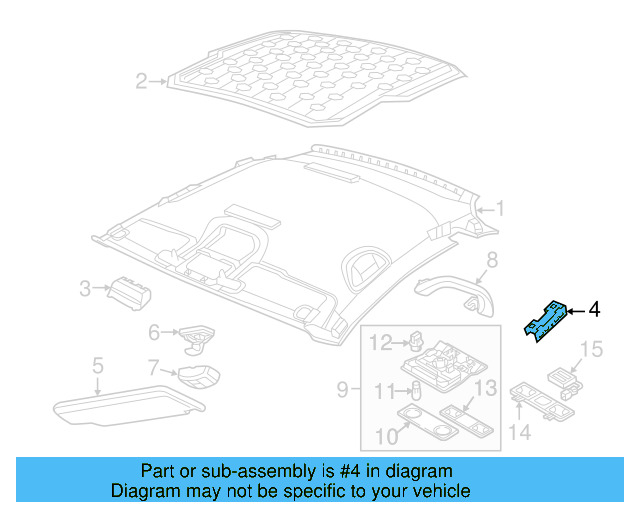 2
1
3
8
4
6
12
15
5
7
9
11
13
10
14

Part or sub-assembly is #4 in diagram
Diagram may not be specific to your vehicle