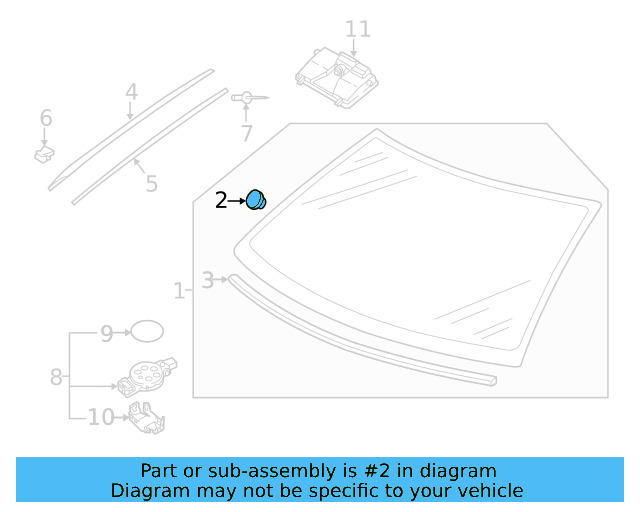 11
4
6
7
5
2
1
3
9
8
10

Part or sub-assembly is #2 in diagram
Diagram may not be specific to your vehicle