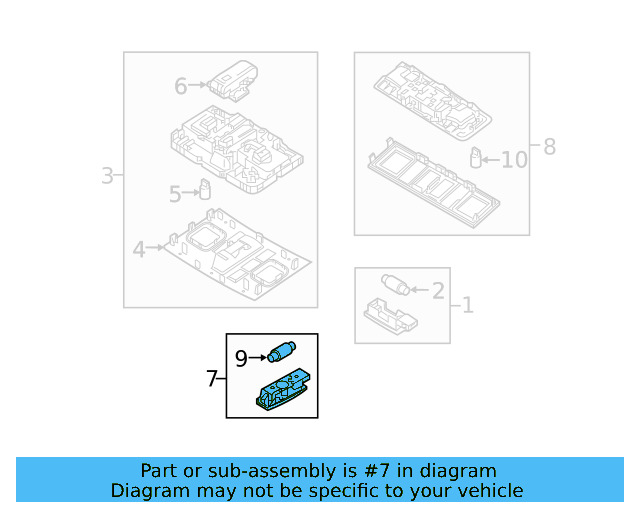 6
3
5
4
8
10
2
1
9
7

Part or sub-assembly is #7 in diagram
Diagram may not be specific to your vehicle