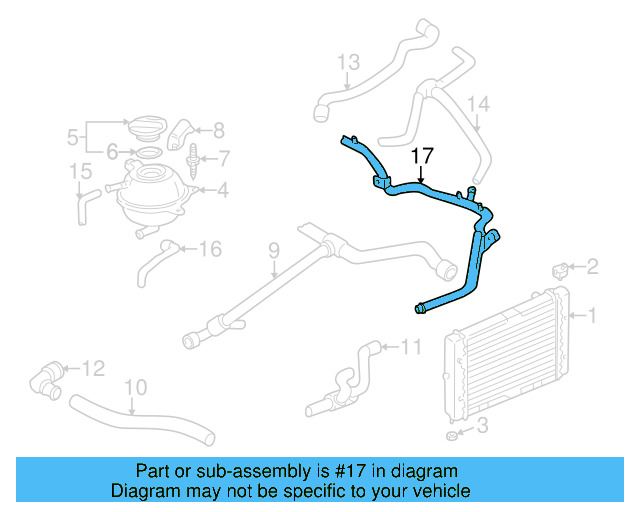 13
14
5
8
6
7
15
4
17
16
9
2
1
11
12
10
3

Part or sub-assembly is #17 in diagram
Diagram may not be specific to your vehicle