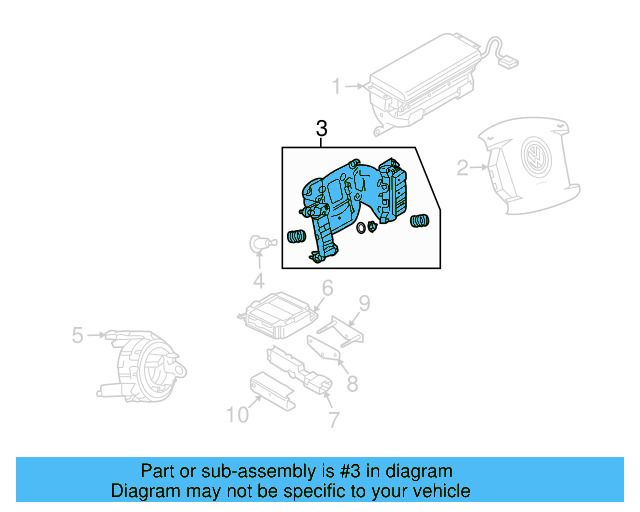 1
3
2
4
6
9
5
8
10
7

Part or sub-assembly is #3 in diagram
Diagram may not be specific to your vehicle