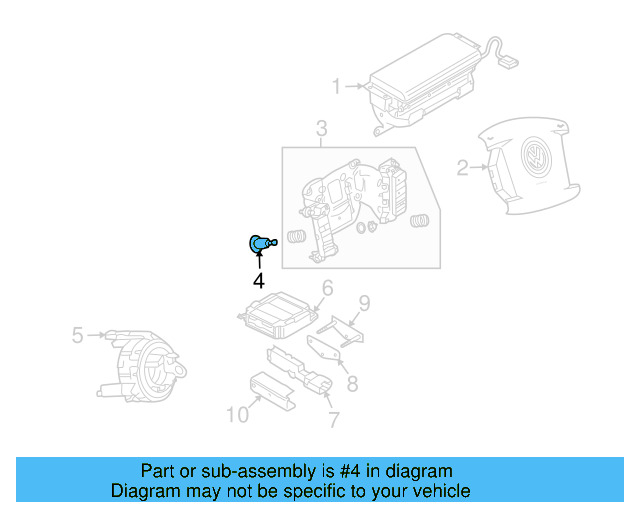 1
3
2
4
6
9
5
8
10
7

Part or sub-assembly is #4 in diagram
Diagram may not be specific to your vehicle