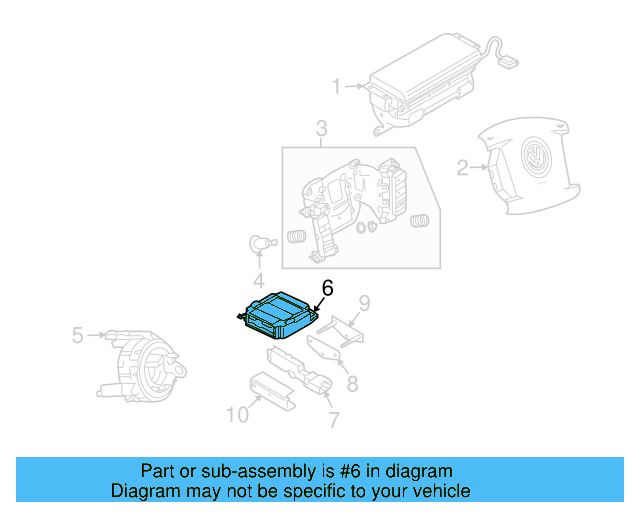 1
3
2
4
6
9
5
8
10
7

Part or sub-assembly is #6 in diagram
Diagram may not be specific to your vehicle