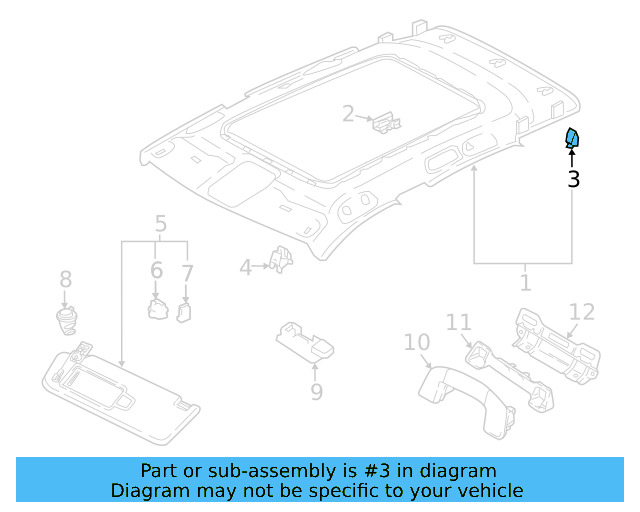 2
3
5
6
7
8
4
1
12
11
10
9

Part or sub-assembly is #3 in diagram
Diagram may not be specific to your vehicle