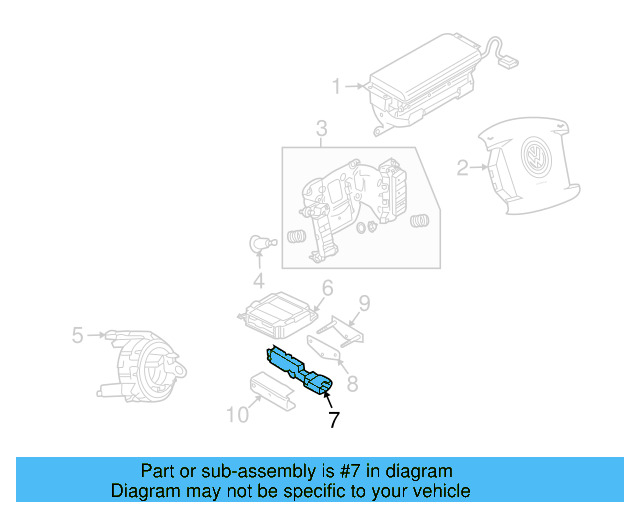 1
3
2
4
6
9
5
8
10
7

Part or sub-assembly is #7 in diagram
Diagram may not be specific to your vehicle