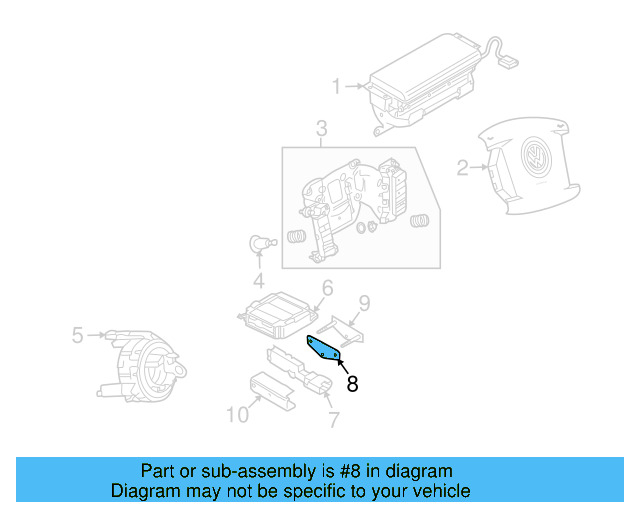 1
3
2
4
6
9
5
8
10
7

Part or sub-assembly is #8 in diagram
Diagram may not be specific to your vehicle